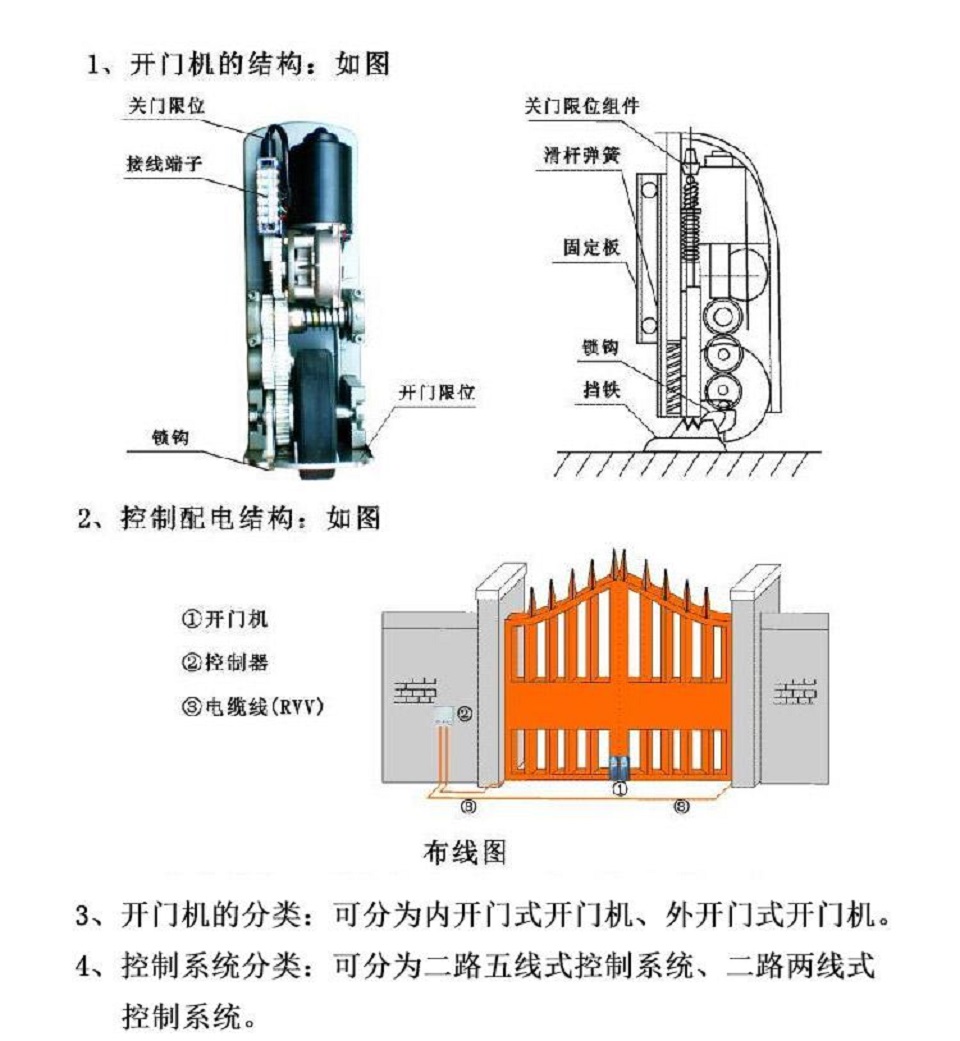 1、开门机的结构：如图

关门限位
接线端子
开门限位
锁钩

关门限位组件
滑杆弹簧
固定板
锁钩
挡铁

2、控制配电结构：如图

①开门机
②控制器
③电缆线(RVV)

②
①
③
③

布线图

3、开门机的分类：可分为内开门式开门机、外开门式开门机。

4、控制系统分类：可分为二路五线式控制系统、二路两线式控制系统。